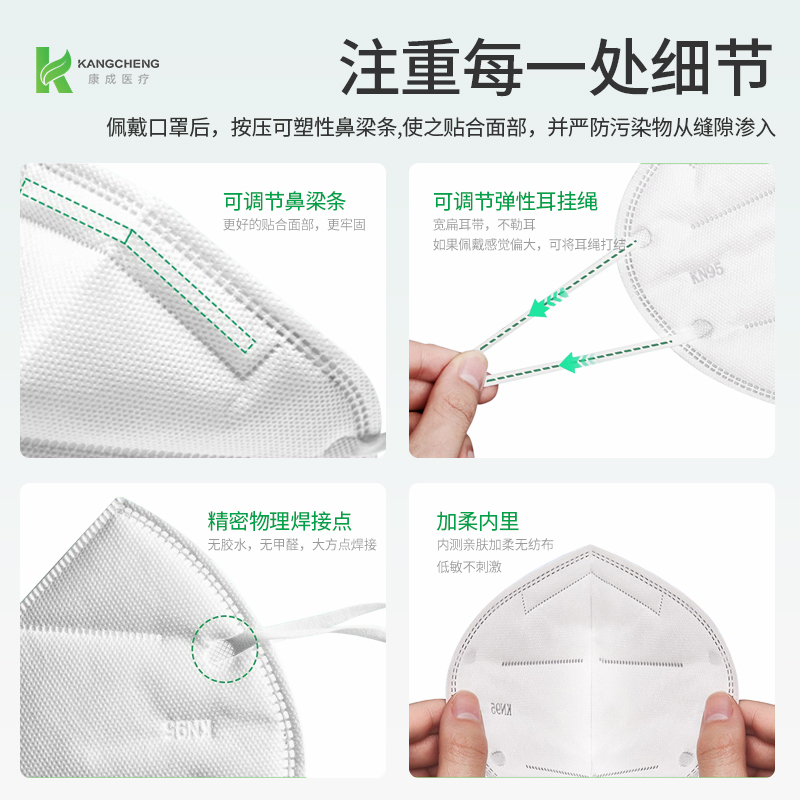 KANGCHENG
康成医疗

注重每一处细节

佩戴口罩后，按压可塑性鼻梁条,使之贴合面部，并严防污染物从缝隙渗入

可调节鼻梁条
更好的贴合面部，更牢固

可调节弹性耳挂绳
宽扁耳带，不勒耳
如果佩戴感觉偏大，可将耳绳打结

KN95

精密物理焊接点
无胶水，无甲醛，大方点焊接

KN95

加柔内里
内测亲肤加柔无纺布
低敏不刺激

KN95